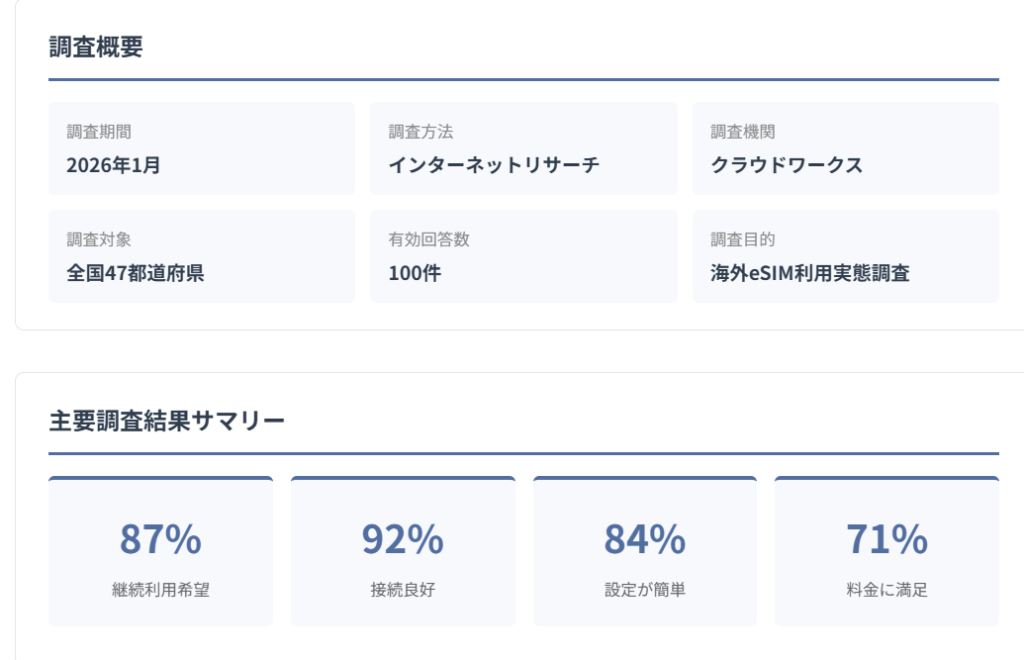 調査概要

調査期間
2026年1月

調査方法
インターネットリサーチ

調査機関
クラウドワークス

調査対象
全国47都道府県

有効回答数
100件

調査目的
海外eSIM利用実態調査

主要調査結果サマリー

87%
継続利用希望

92%
接続良好

84%
設定が簡単

71%
料金に満足